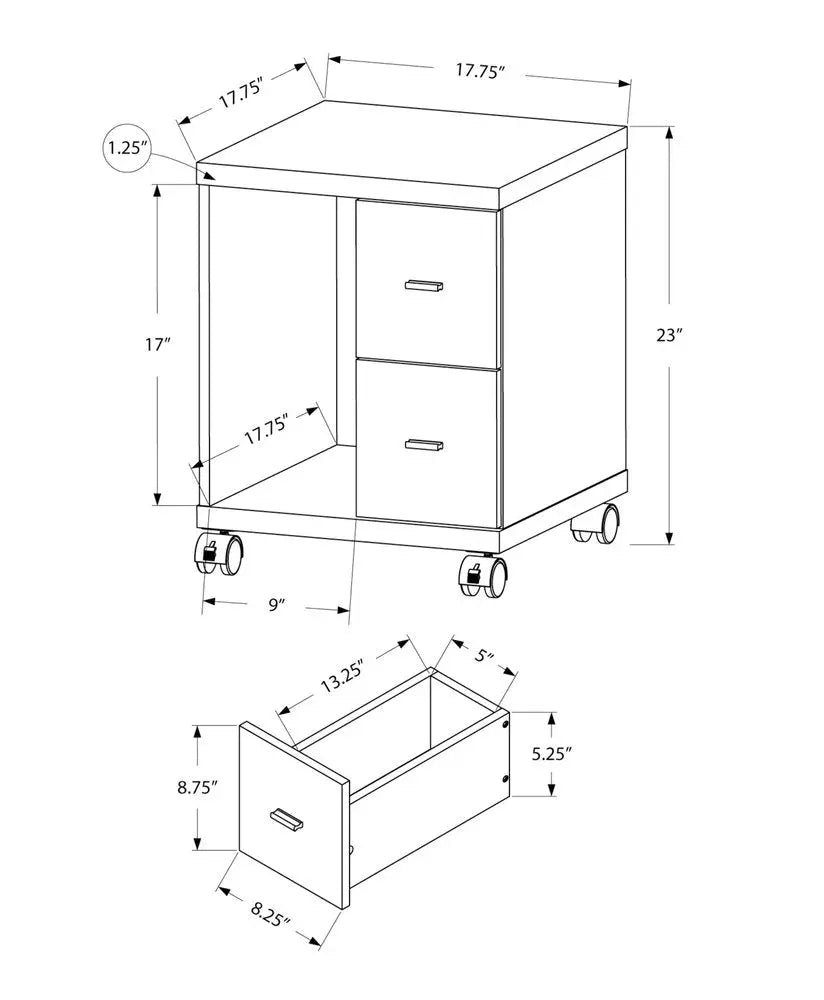 17.75"
17.75"
1.25"
17"
23"
17.75"
9"
13.25"
5"
5.25"
8.75"
8.25"