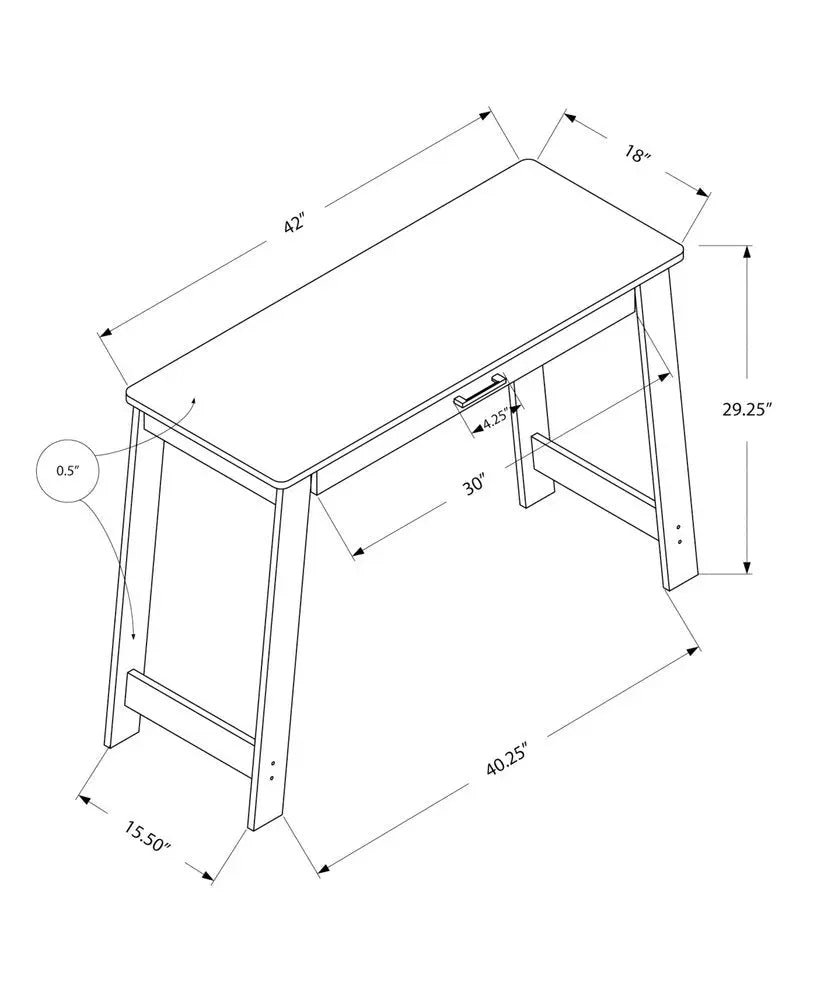 42"
18"
29.25"
0.5"
4.25"
30"
40.25"
15.50"