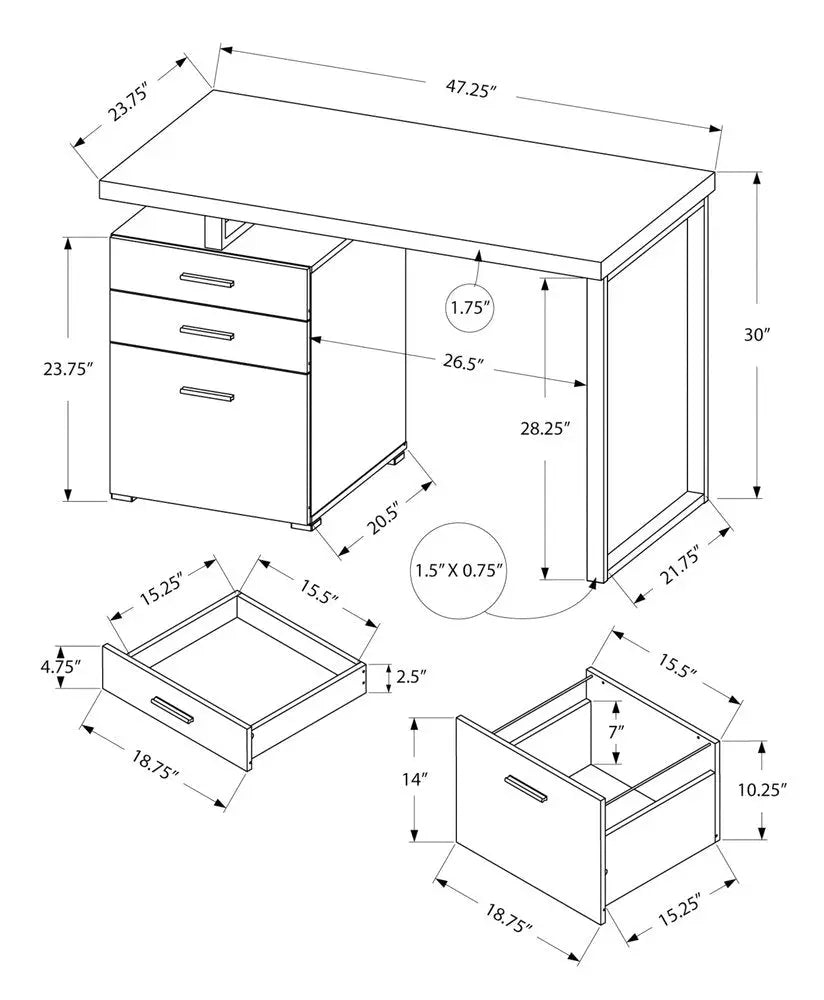 23.75″
47.25″
1.75″
30″
23.75″
26.5″
28.25″
20.5″
1.5″ X 0.75″
21.75″
15.25″
15.5″
4.75″
2.5″
18.75″
15.5″
7″
14″
10.25″
18.75″
15.25″