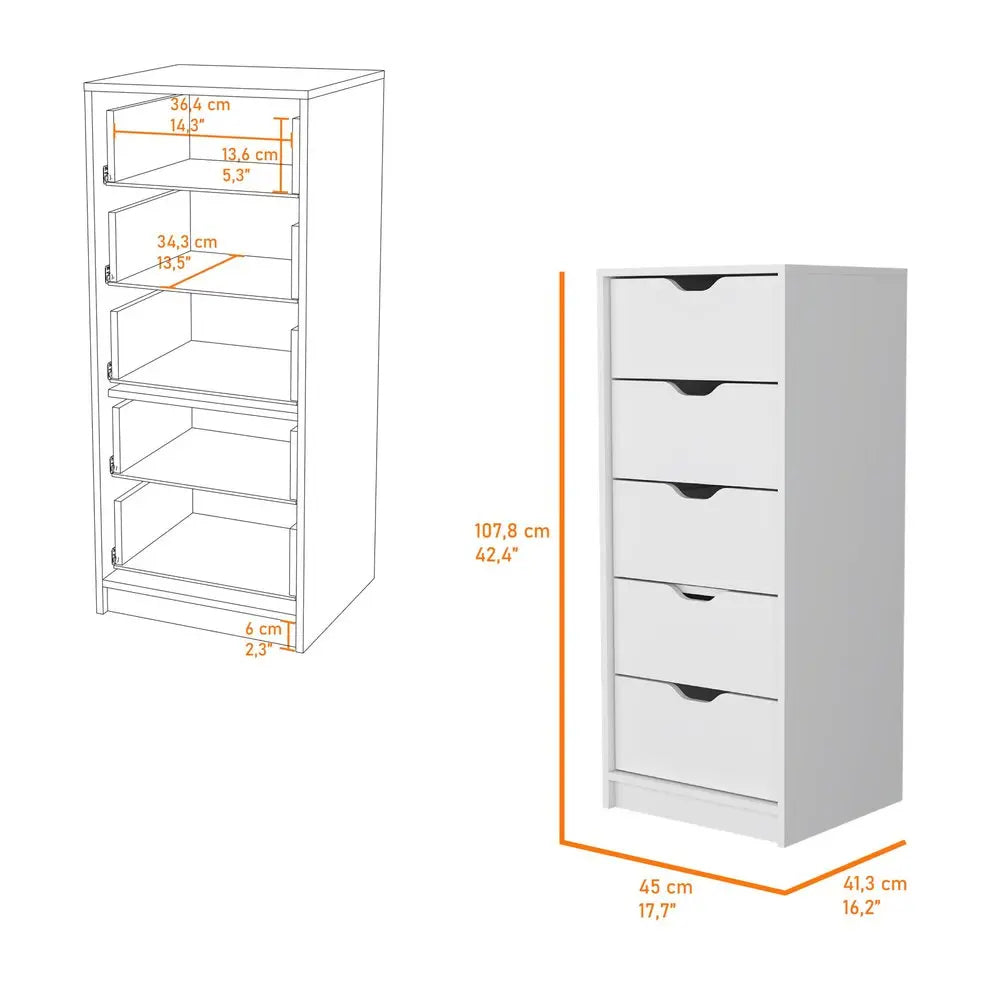 36,4 cm
14,3"

13,6 cm
5,3"

34,3 cm
13,5"

6 cm
2,3"

107,8 cm
42,4"

45 cm
17,7"

41,3 cm
16,2"